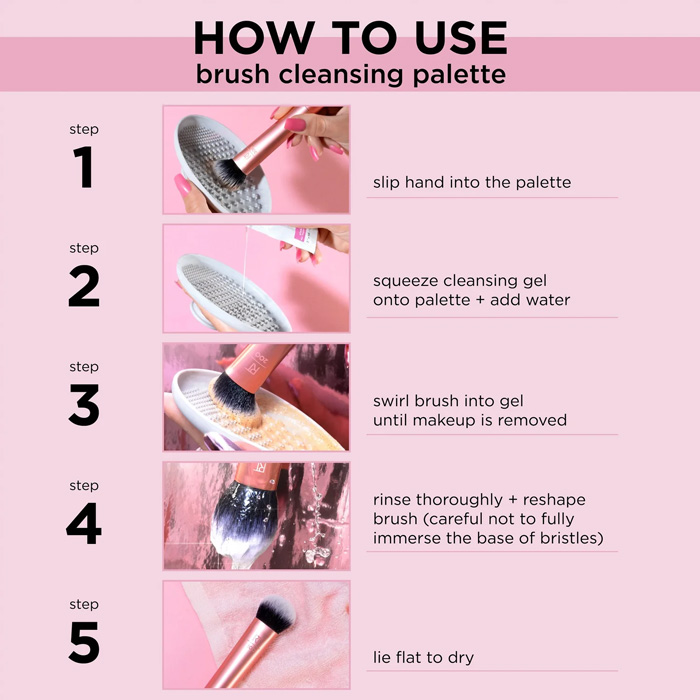 HOW TO USE
brush cleansing palette

step
1

slip hand into the palette

step
2

squeeze cleansing gel onto palette + add water

step
3

swirl brush into gel until makeup is removed

step
4

rinse thoroughly + reshape brush (careful not to fully immerse the base of bristles)

step
5

lie flat to dry